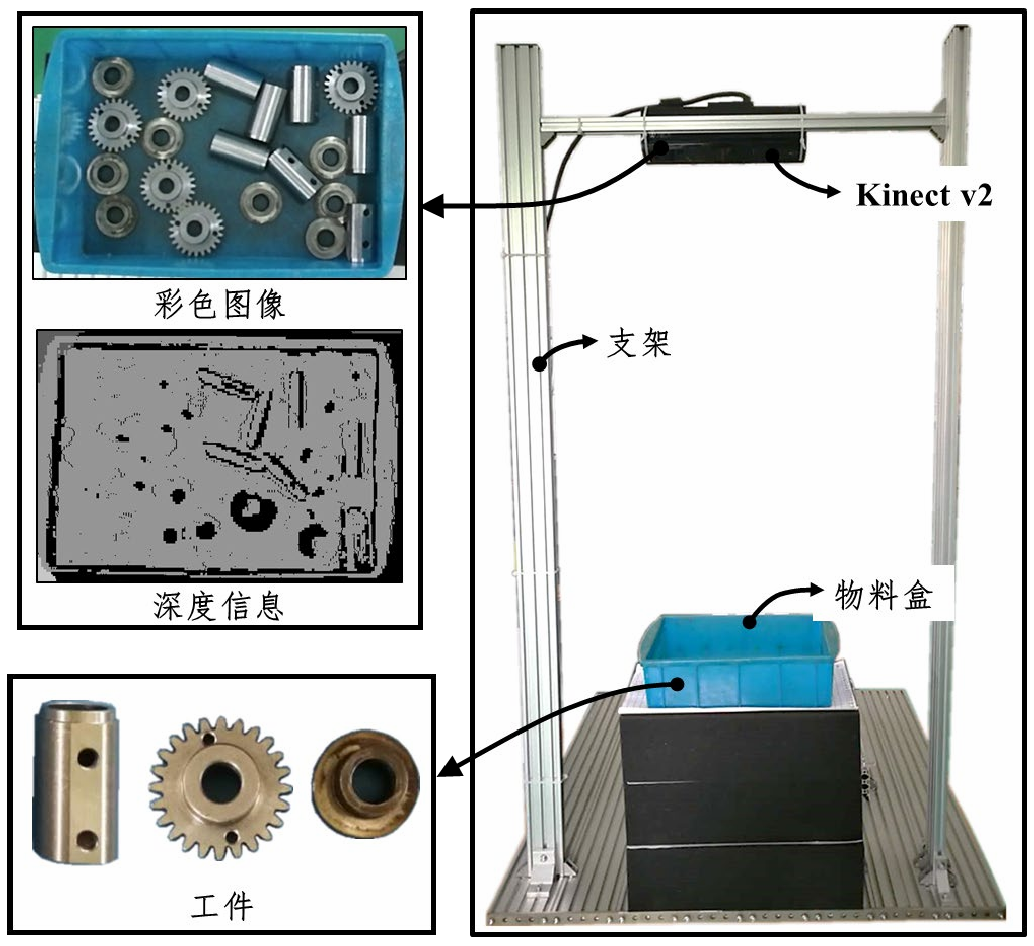 彩色图像

深度信息

工件

Kinect v2

支架

物料盒