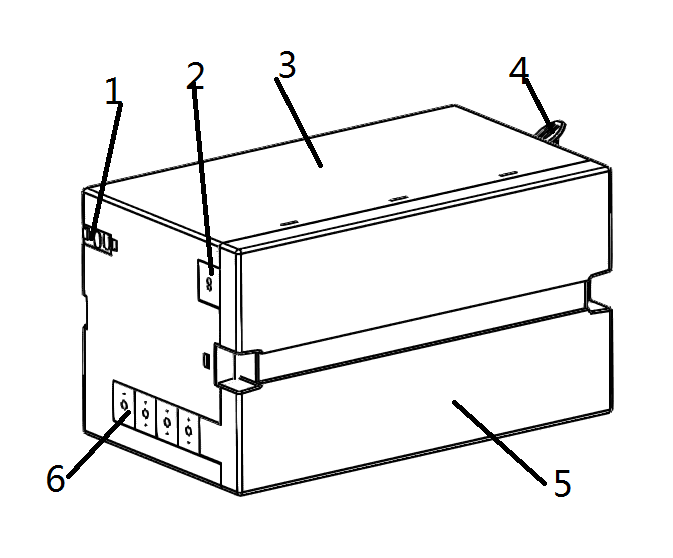 1
2
3
4
6
5