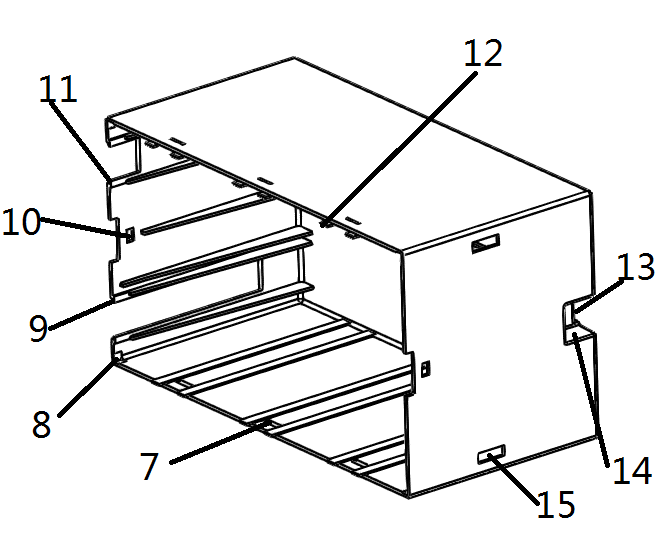 12
11
10
13
9
8
7
14
15