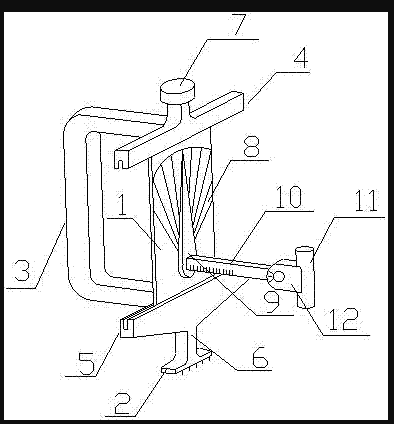 7
4
8
10
11
1
3
9
12
5
6
2